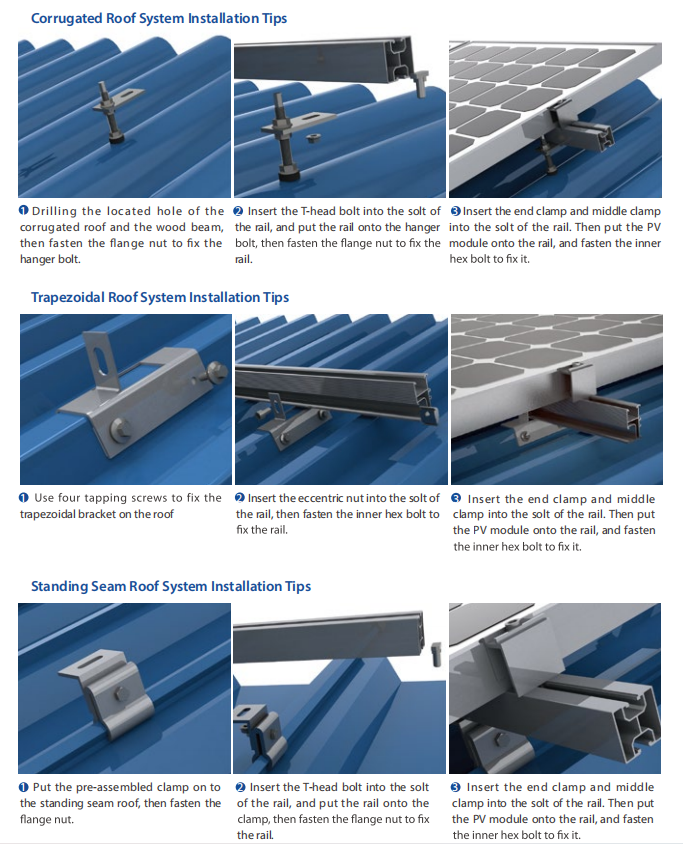 Corrugated Roof System Installation Tips

❶ Drilling the located hole of the corrugated roof and the wood beam, then fasten the flange nut to fix the hanger bolt.

❷ Insert the T-head bolt into the solt of the rail, and put the rail onto the hanger bolt, then fasten the flange nut to fix the rail.

❸ Insert the end clamp and middle clamp into the solt of the rail. Then put the PV module onto the rail, and fasten the inner hex bolt to fix it.

Trapezoidal Roof System Installation Tips

❶ Use four tapping screws to fix the trapezoidal bracket on the roof

❷ Insert the eccentric nut into the solt of the rail, then fasten the inner hex bolt to fix the rail.

❸ Insert the end clamp and middle clamp into the solt of the rail. Then put the PV module onto the rail, and fasten the inner hex bolt to fix it.

Standing Seam Roof System Installation Tips

❶ Put the pre-assembled clamp on to the standing seam roof, then fasten the flange nut.

❷ Insert the T-head bolt into the solt of the rail, and put the rail onto the clamp, then fasten the flange nut to fix the rail.

❸ Insert the end clamp and middle clamp into the solt of the rail. Then put the PV module onto the rail, and fasten the inner hex bolt to fix it.