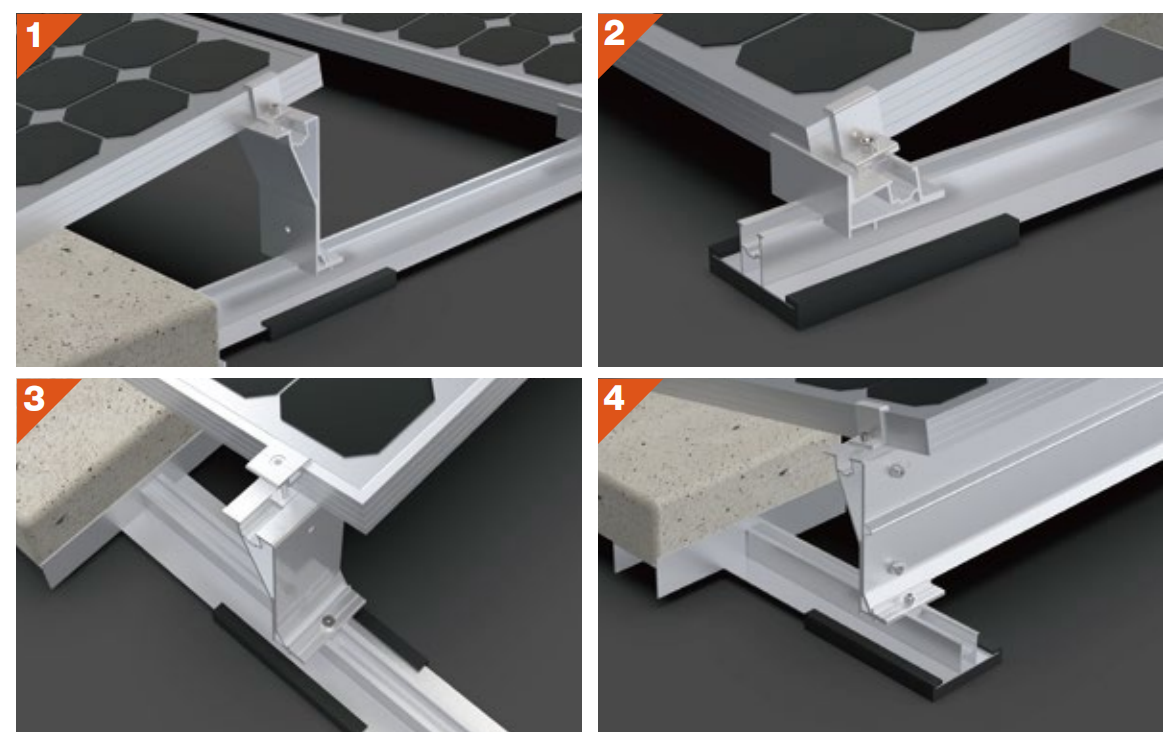 1

2

3

4