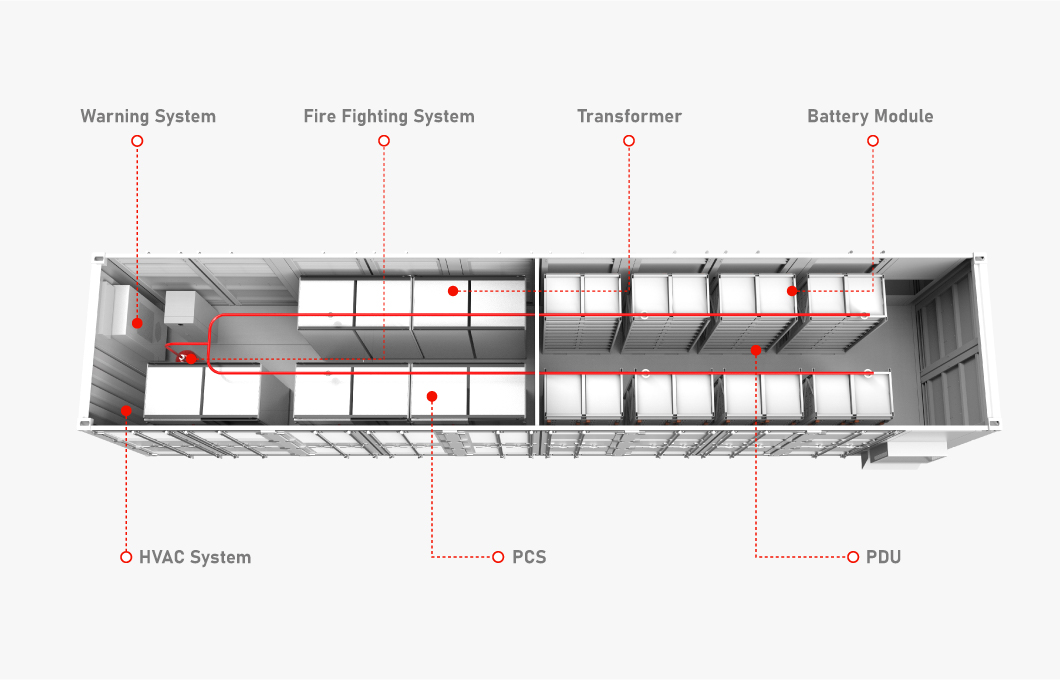 Warning System
Fire Fighting System
Transformer
Battery Module
HVAC System
PCS
PDU