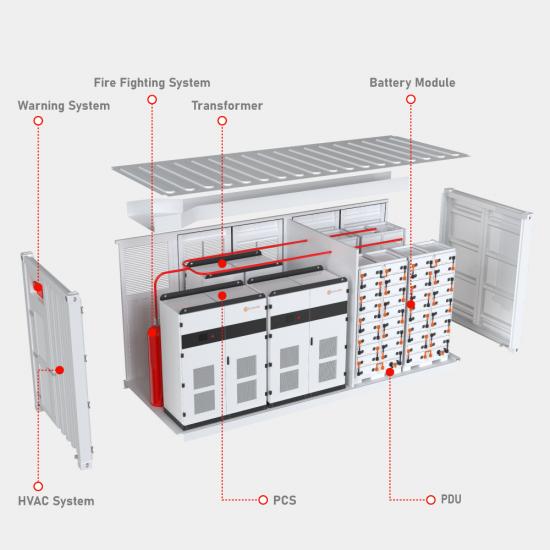 Fire Fighting System

Battery Module

Warning System

Transformer

HVAC System

PCS

PDU